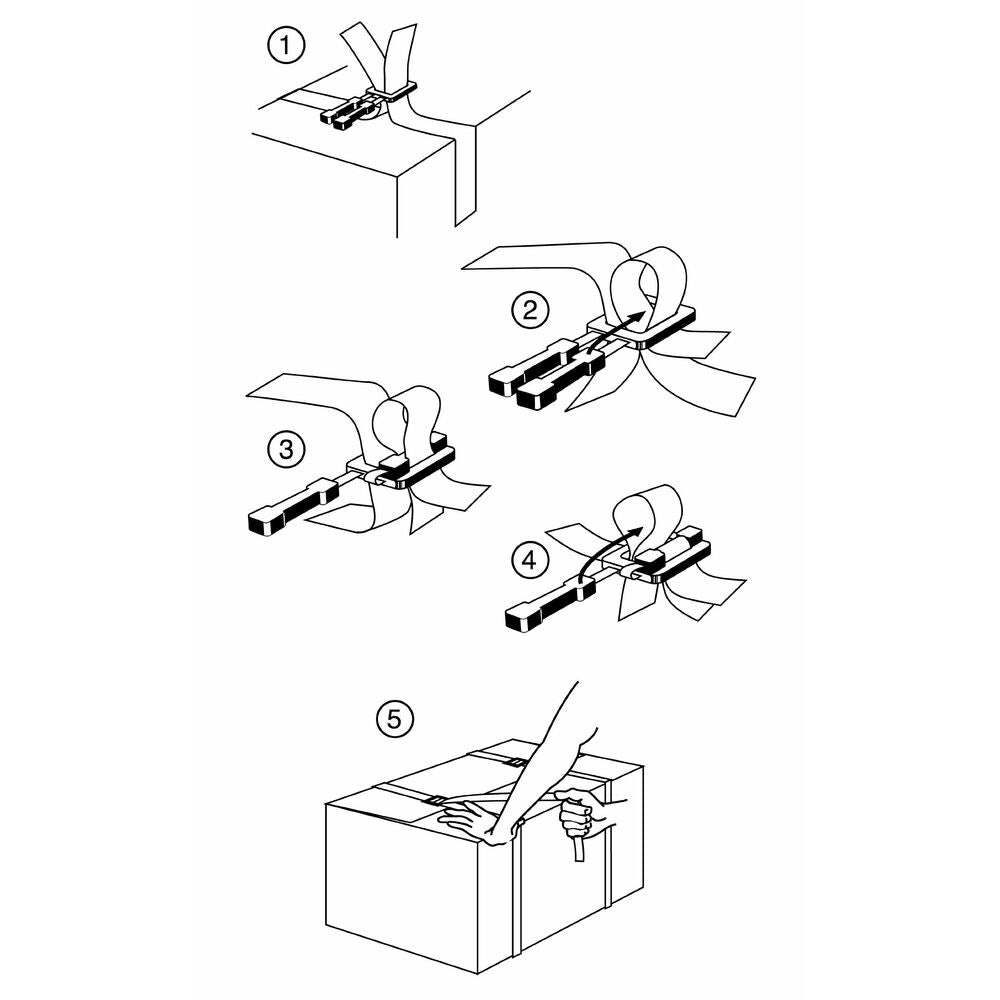 1

2

3

4

5